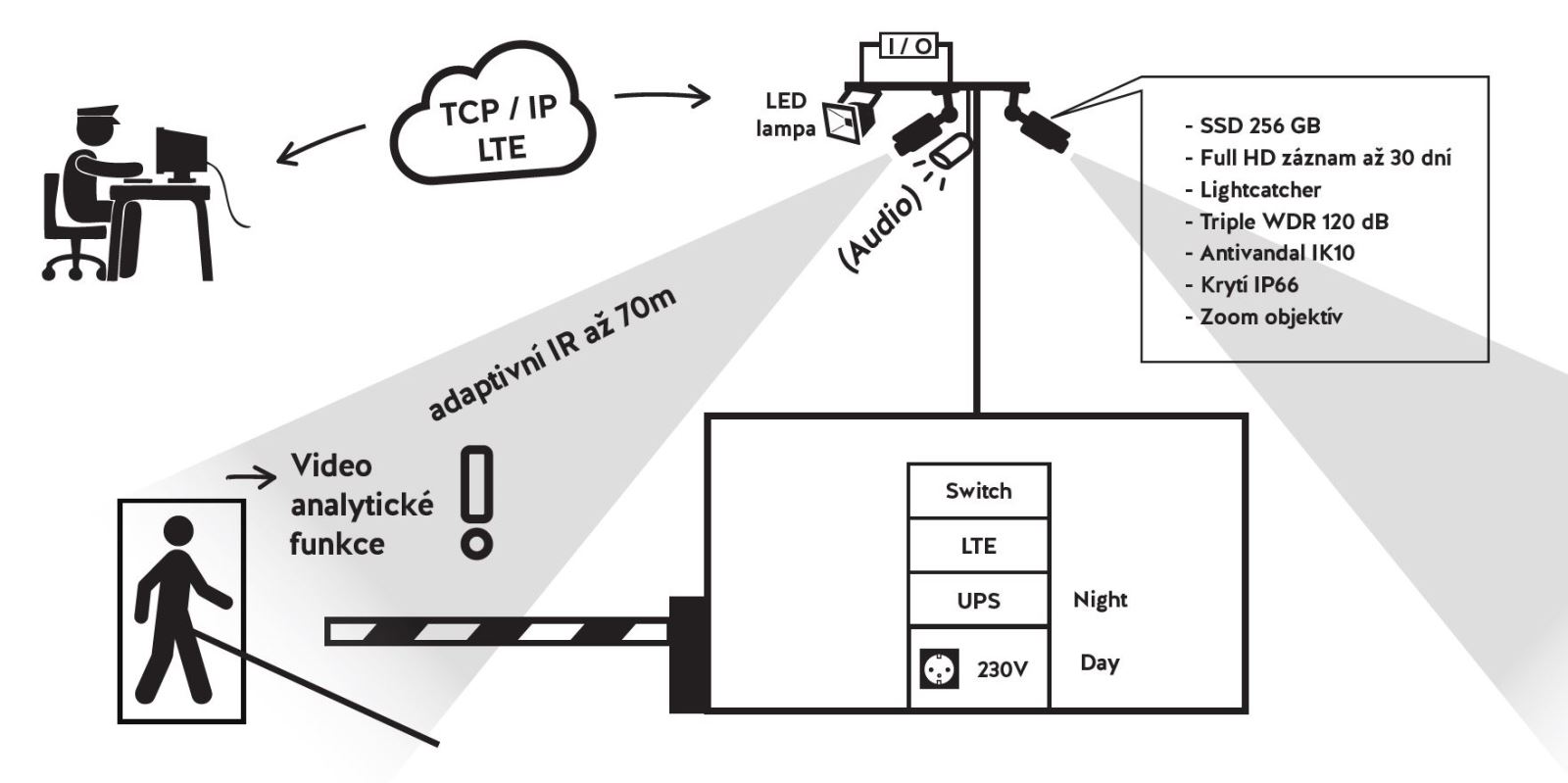 TCP / IP
LTE

I / O

LED
lampa

(Audio)

- SSD 256 GB
- Full HD záznam až 30 dní
- Lightcatcher
- Triple WDR 120 dB
- Antivandal IK10
- Krytí IP66
- Zoom objektív

adaptivní IR až 70m

Video
analytické
funkce

Switch
LTE
UPS
230V

Night
Day