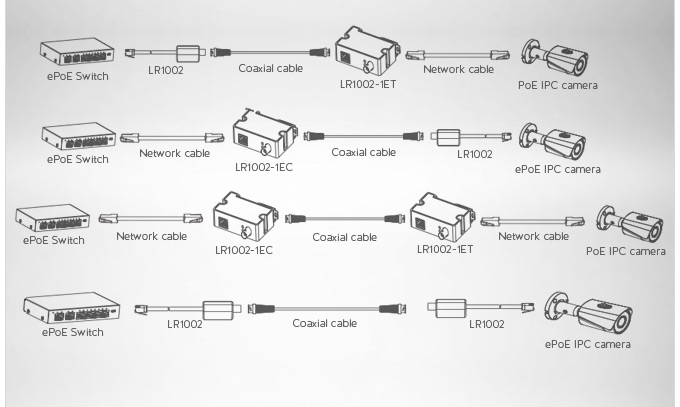 ePoE Switch
LR1002
Coaxial cable
LR1002-1ET
Network cable
PoE IPC camera

ePoE Switch
Network cable
LR1002-1EC
Coaxial cable
LR1002
ePoE IPC camera

ePoE Switch
Network cable
LR1002-1EC
Coaxial cable
LR1002-1ET
Network cable
PoE IPC camera

ePoE Switch
LR1002
Coaxial cable
LR1002
ePoE IPC camera