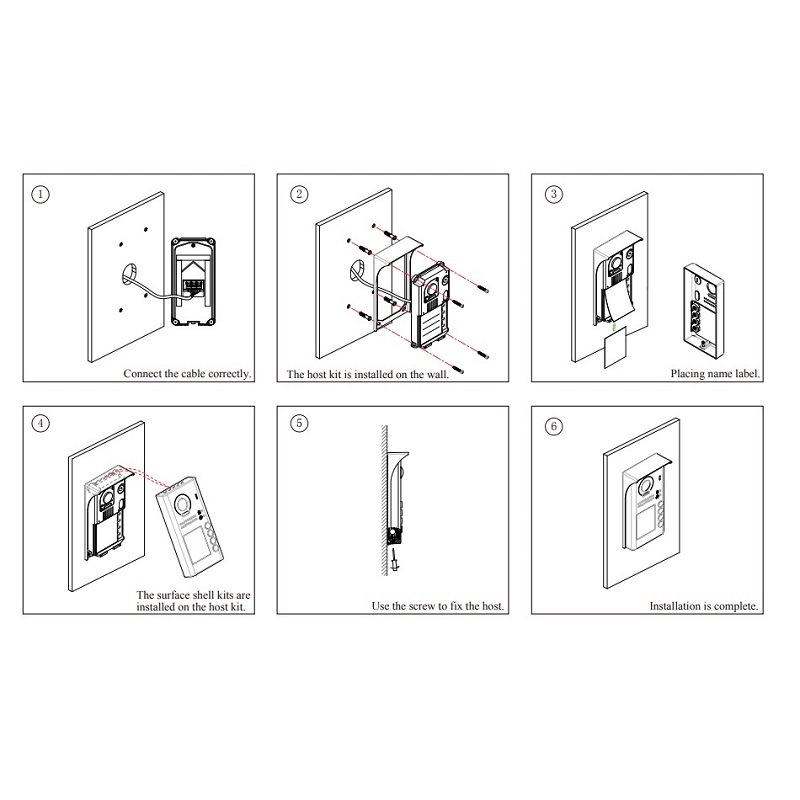 ①
Connect the cable correctly.

②
The host kit is installed on the wall.

③
Placing name label.

④
The surface shell kits are installed on the host kit.

⑤
Use the screw to fix the host.

⑥
Installation is complete.