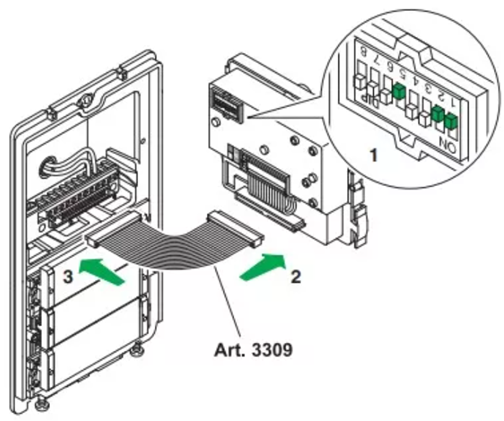 8 7 6 5 4 3 2 1
DIP
ON
1
3
2
Art. 3309