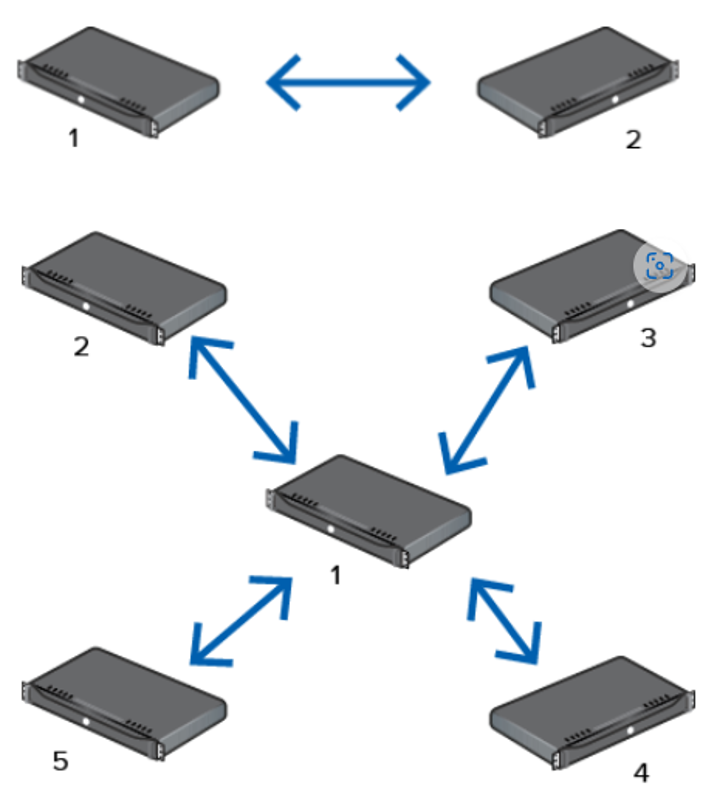 1

2

2

3

1

5

4