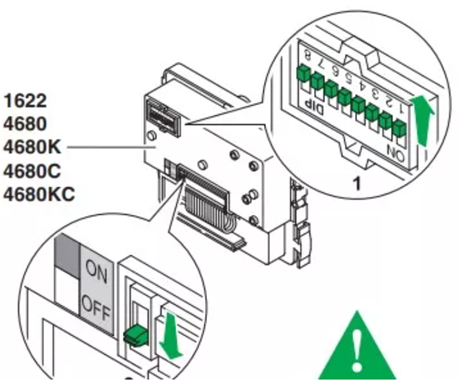 1622
4680
4680K
4680C
4680KC

8 7 6 5 4 3 2 1
DIP
ON
1

ON
OFF

!