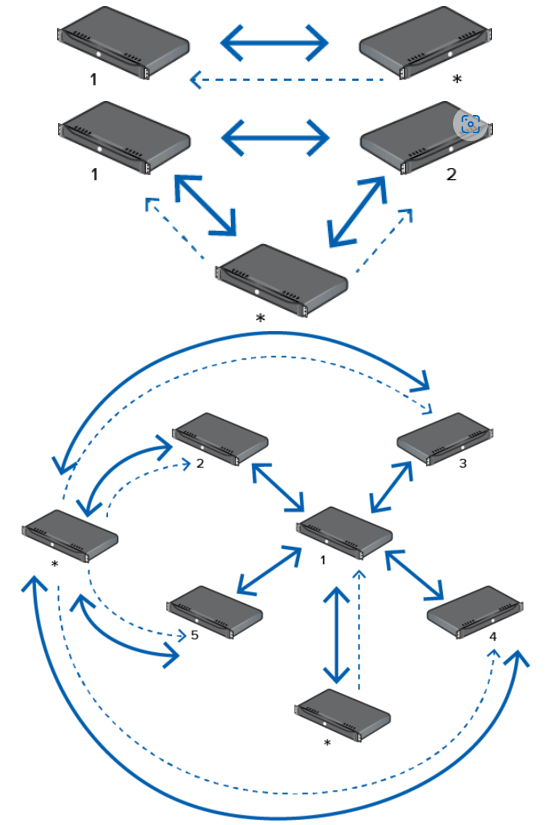 1
*
1
2
*
2
3
*
1
5
4
*